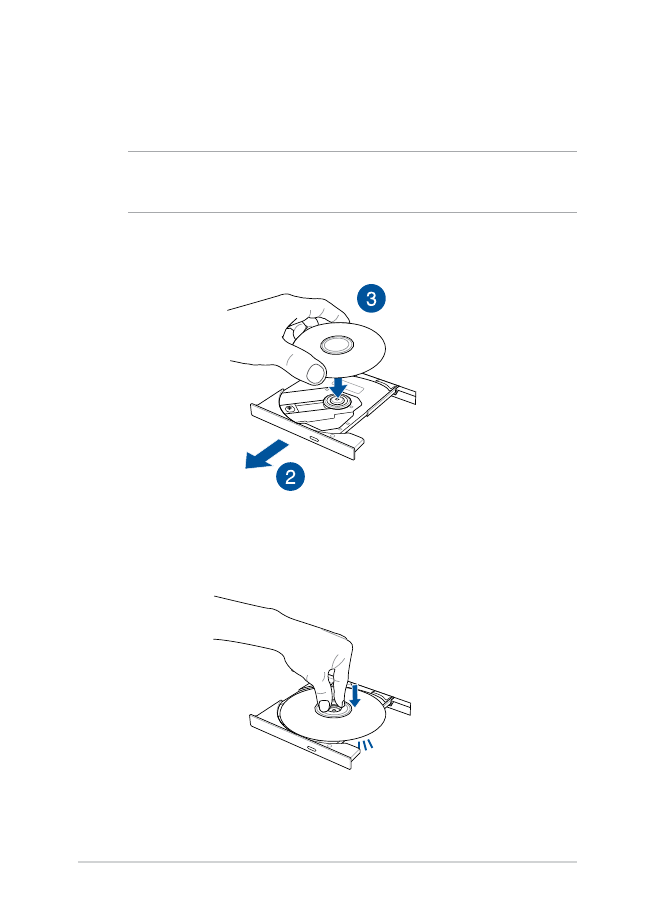 3

2